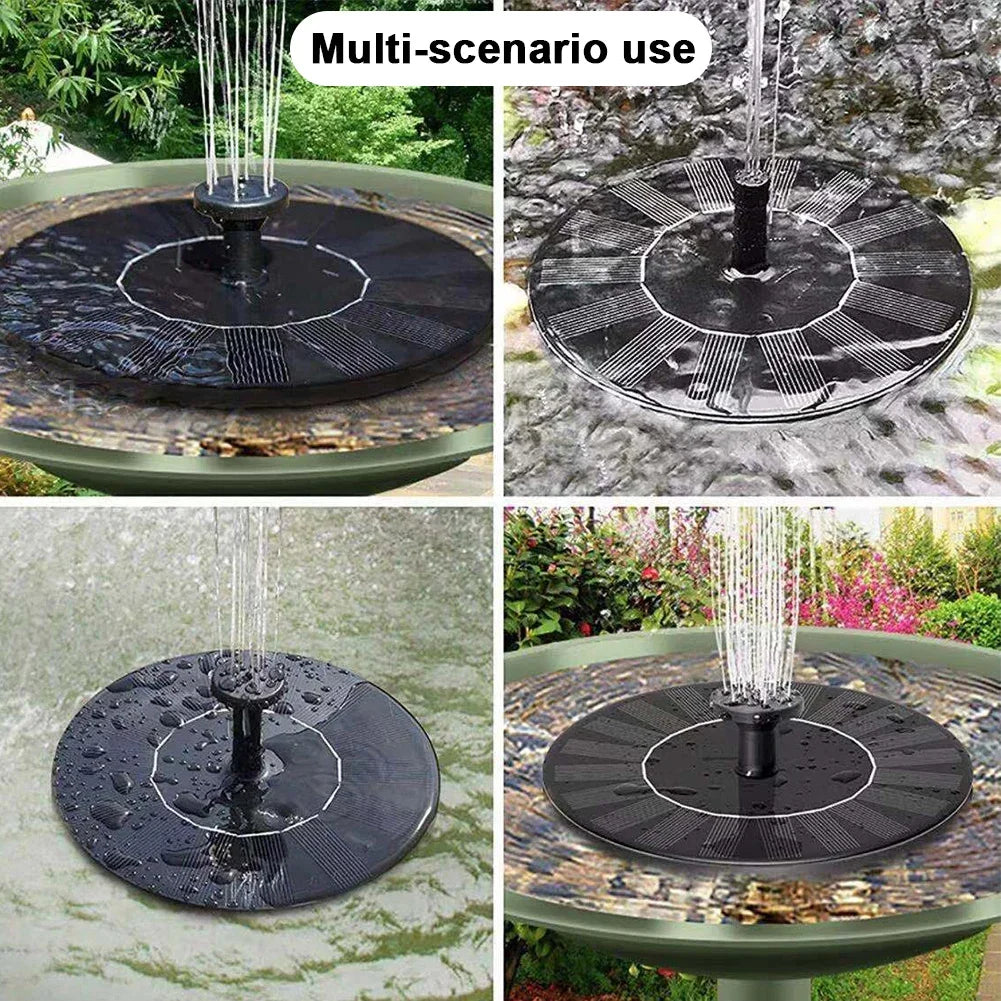 Multi-scenario use