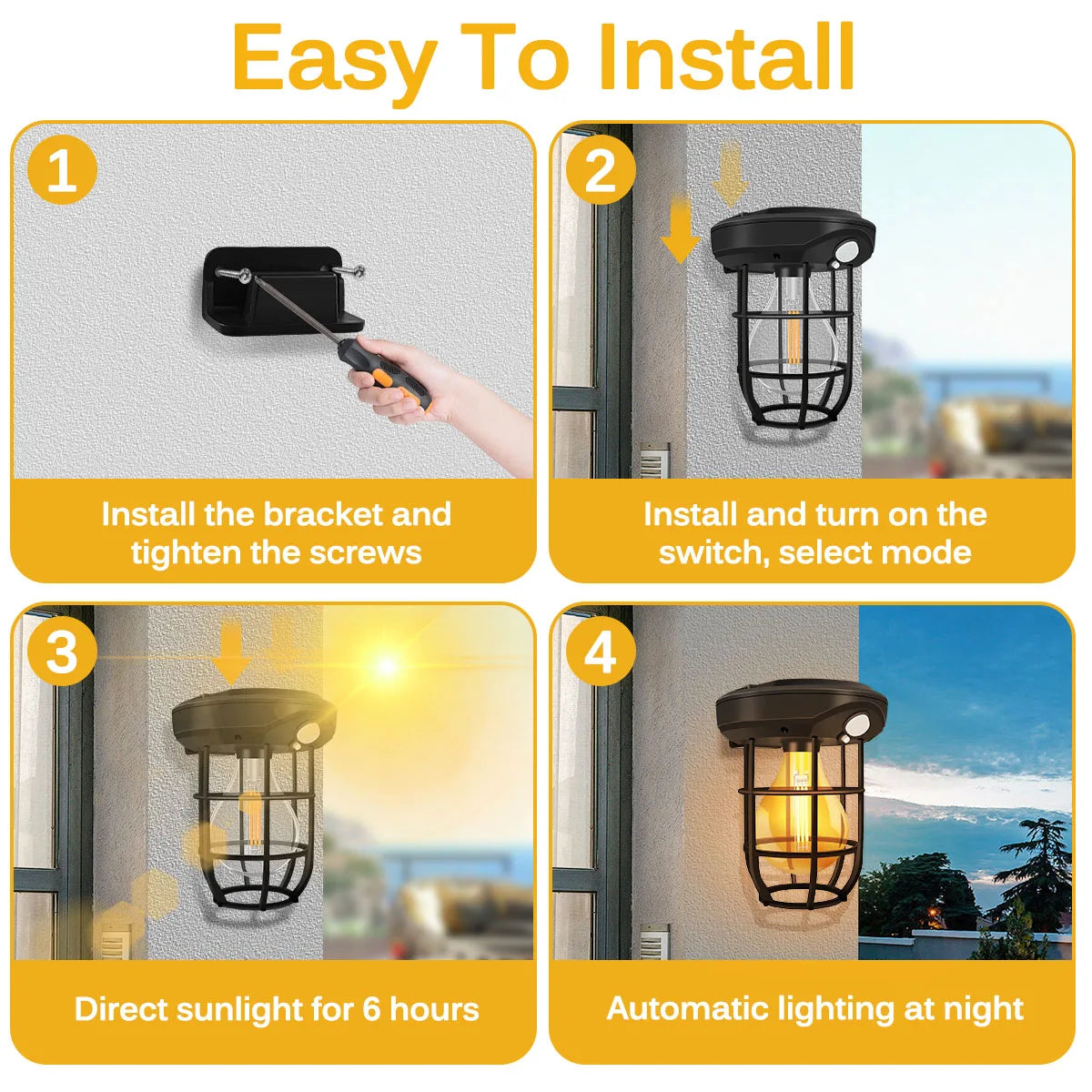 Easy To Install

1

Install the bracket and tighten the screws

2

Install and turn on the switch, select mode

3

Direct sunlight for 6 hours

4

Automatic lighting at night